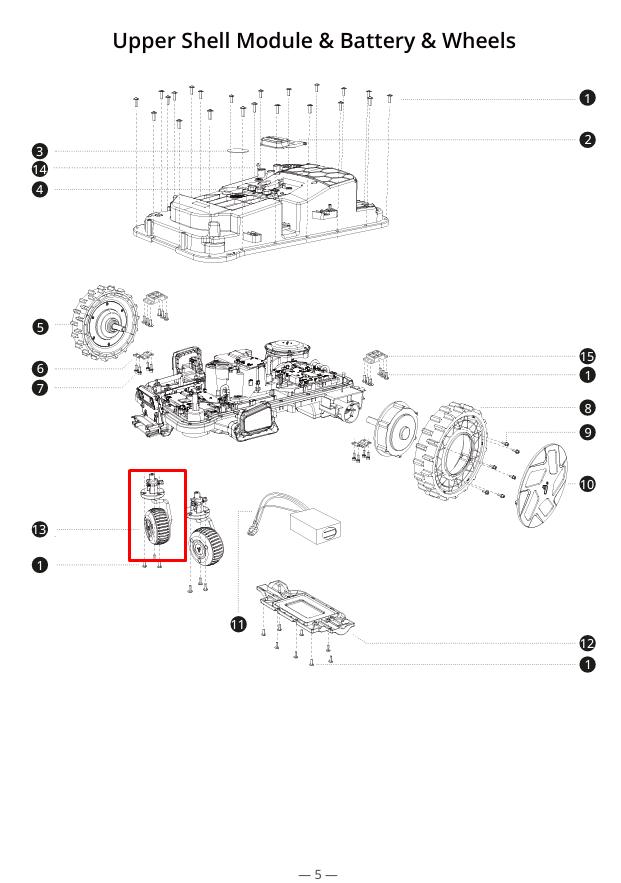 Upper Shell Module & Battery & Wheels

1
2
3
14
4
5
6
7
15
1
8
9
10
13
1
11
12
1

— 5 —