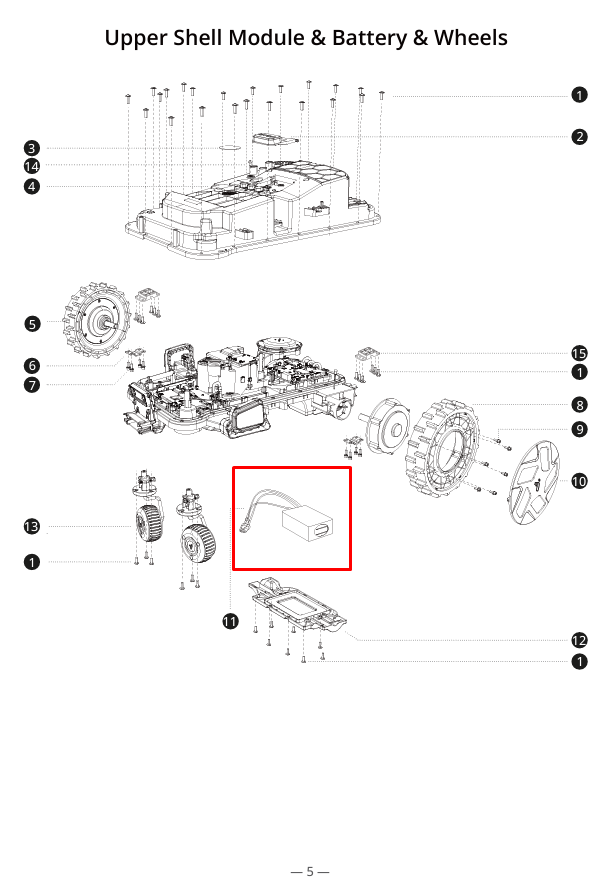 Upper Shell Module & Battery & Wheels

1
2
3
14
4
5
6
7
15
1
8
9
10
13
1
11
12
1

— 5 —