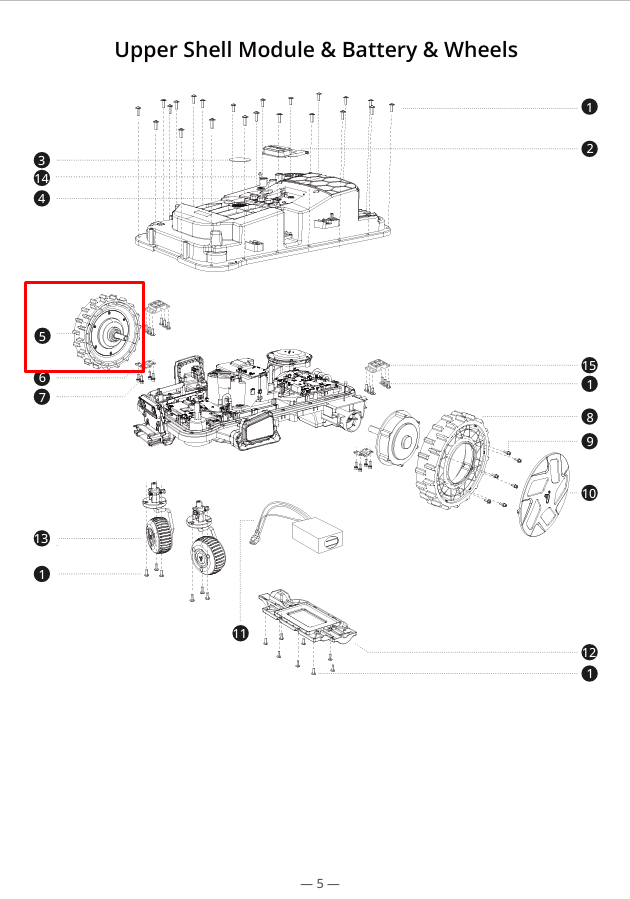 Upper Shell Module & Battery & Wheels

1
2
3
14
4
5
6
7
15
1
8
9
10
13
1
11
12
1

— 5 —